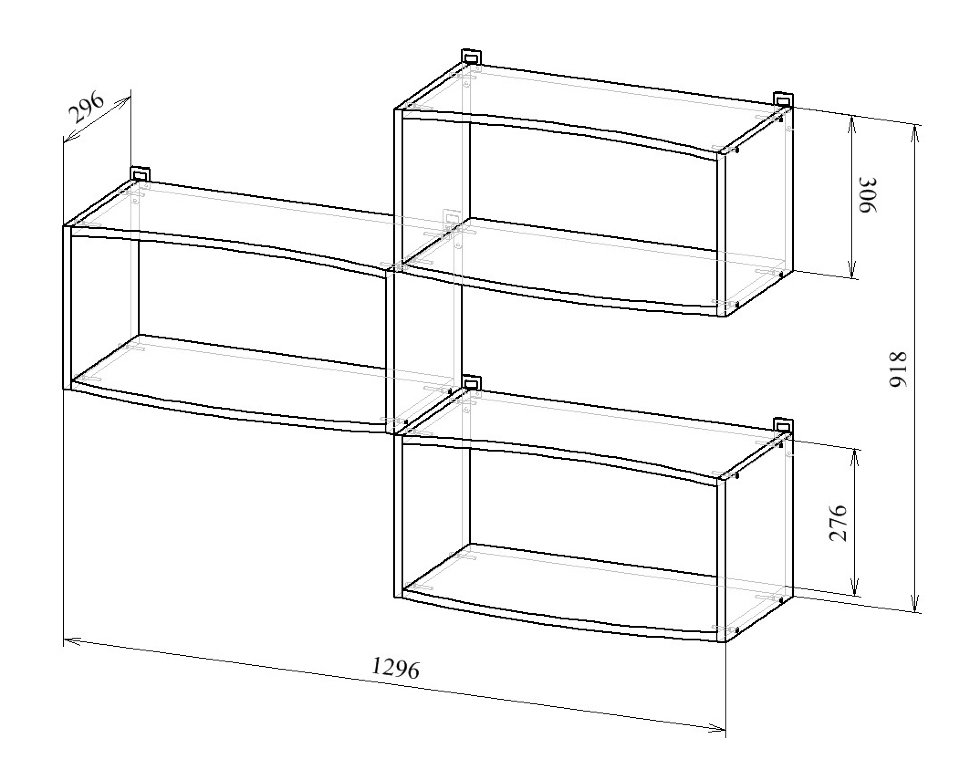 296
306
918
276
1296