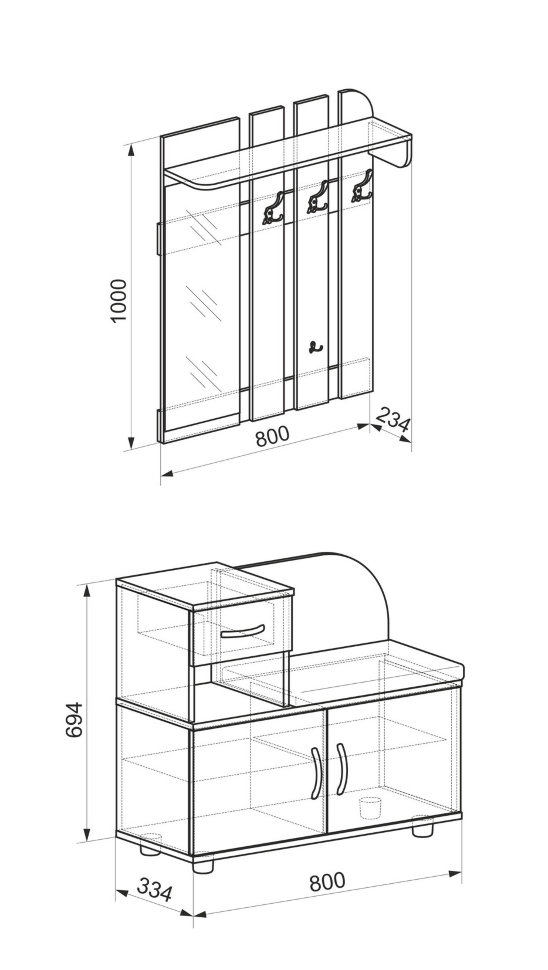 1000
800
234
694
334
800